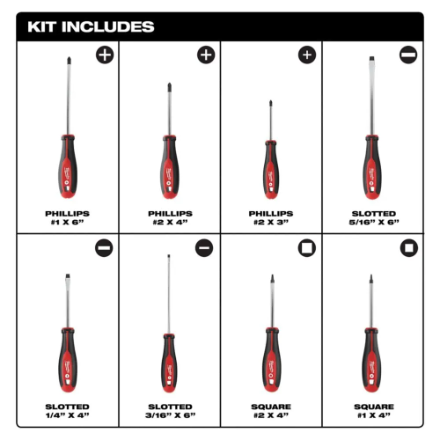 KIT INCLUDES

PHILLIPS
#1 X 6"

PHILLIPS
#2 X 4"

PHILLIPS
#2 X 3"

SLOTTED
5/16" X 6"

SLOTTED
1/4" X 4"

SLOTTED
3/16" X 6"

SQUARE
#2 X 4"

SQUARE
#1 X 4"